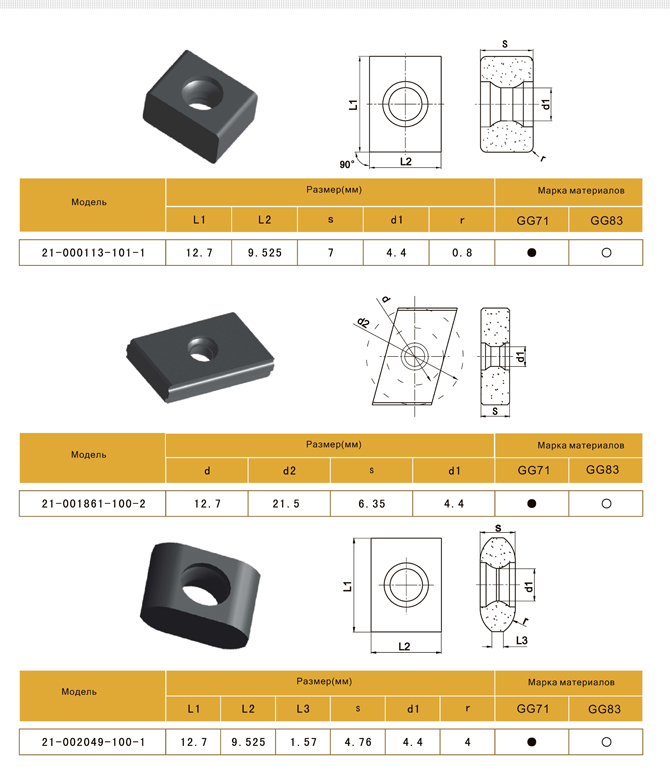 L1
90°
L2
s
d1
r

| Модель | Размер(мм) | | | | | Марка материалов | |
|---|---|---|---|---|---|---|---|
| | L1 | L2 | s | d1 | r | GG71 | GG83 |
| 21-000113-101-1 | 12.7 | 9.525 | 7 | 4.4 | 0.8 | ● | ○ |

d
d2
d1
s

| Модель | Размер(мм) | | | | Марка материалов | |
|---|---|---|---|---|---|---|
| | d | d2 | s | d1 | GG71 | GG83 |
| 21-001861-100-2 | 12.7 | 21.5 | 6.35 | 4.4 | ● | ○ |

L1
L2
s
d1
r
L3

| Модель | Размер(мм) | | | | | | Марка материалов | |
|---|---|---|---|---|---|---|---|---|
| | L1 | L2 | L3 | s | d1 | r | GG71 | GG83 |
| 21-002049-100-1 | 12.7 | 9.525 | 1.57 | 4.76 | 4.4 | 4 | ● | ○ |