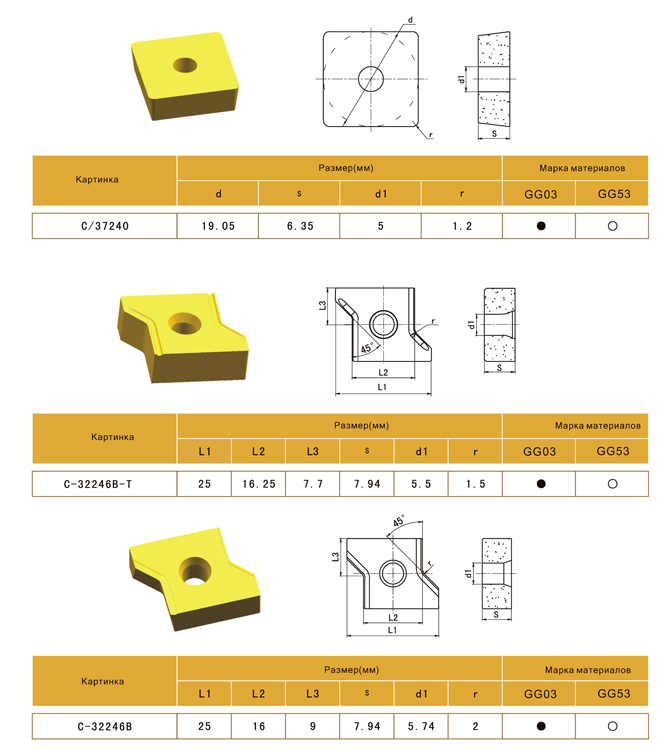 d
d1
r
S

| Картинка | Размер(мм) | | | | Марка материалов | |
|---|---|---|---|---|---|---|
| | d | s | d1 | r | GG03 | GG53 |
| C/37240 | 19.05 | 6.35 | 5 | 1.2 | ● | ○ |

L3
r
45°
L2
L1
d1
S

| Картинка | Размер(мм) | | | | | | Марка материалов | |
|---|---|---|---|---|---|---|---|---|
| | L1 | L2 | L3 | s | d1 | r | GG03 | GG53 |
| C-32246B-T | 25 | 16.25 | 7.7 | 7.94 | 5.5 | 1.5 | ● | ○ |

45°
L3
r
L2
L1
d1
S

| Картинка | Размер(мм) | | | | | | Марка материалов | |
|---|---|---|---|---|---|---|---|---|
| | L1 | L2 | L3 | s | d1 | r | GG03 | GG53 |
| C-32246B | 25 | 16 | 9 | 7.94 | 5.74 | 2 | ● | ○ |